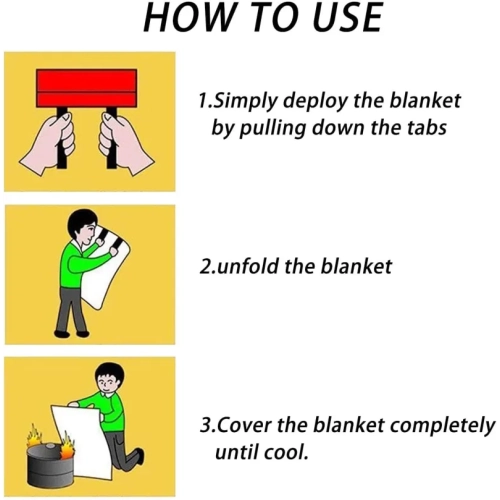 HOW TO USE

1.Simply deploy the blanket by pulling down the tabs

2.unfold the blanket

3.Cover the blanket completely until cool.