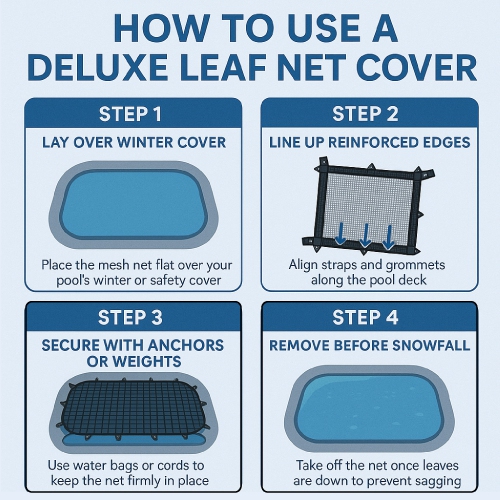 HOW TO USE A DELUXE LEAF NET COVER

STEP 1

LAY OVER WINTER COVER

Place the mesh net flat over your pool's winter or safety cover

STEP 2

LINE UP REINFORCED EDGES

Align straps and grommets along the pool deck

STEP 3

SECURE WITH ANCHORS OR WEIGHTS

Use water bags or cords to keep the net firmly in place

STEP 4

REMOVE BEFORE SNOWFALL

Take off the net once leaves are down to prevent sagging