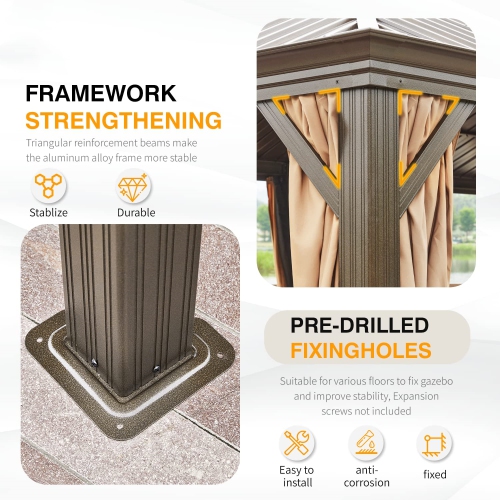 FRAMEWORK
STRENGTHENING

Triangular reinforcement beams make the aluminum alloy frame more stable

Stablize

Durable

PRE-DRILLED
FIXINGHOLES

Suitable for various floors to fix gazebo and improve stability, Expansion screws not included

Easy to install

anti-corrosion

fixed