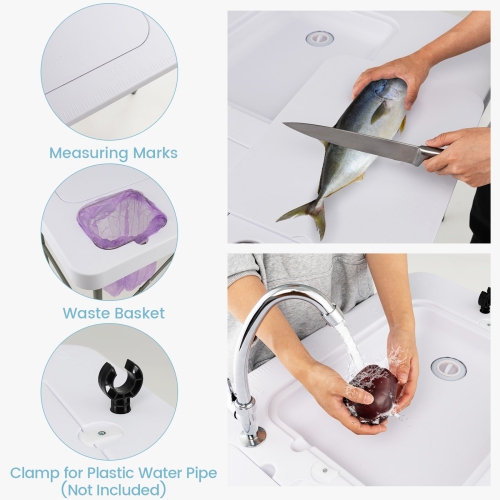 Measuring Marks

Waste Basket

Clamp for Plastic Water Pipe (Not Included)