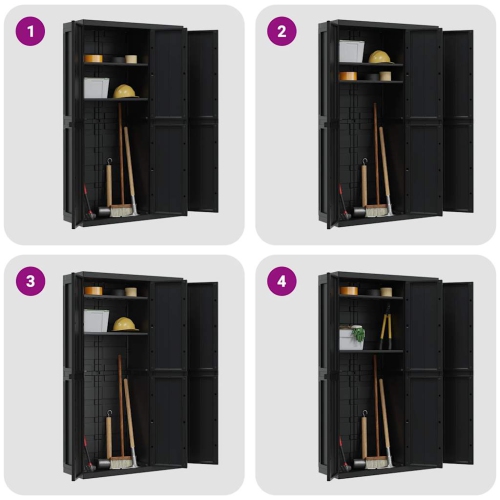 1

2

3

4