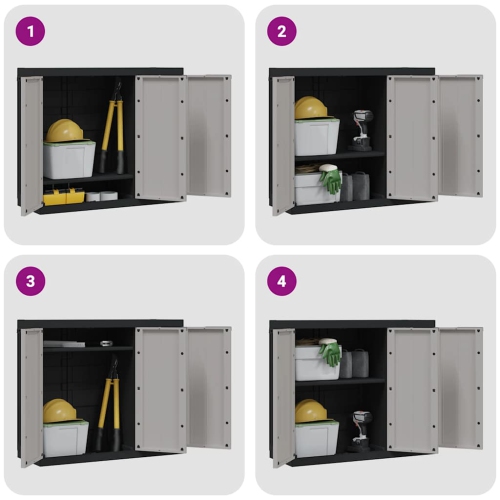 1

2

3

4