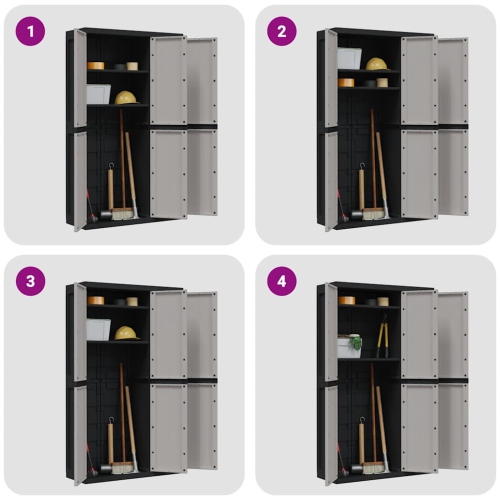 1

2

3

4