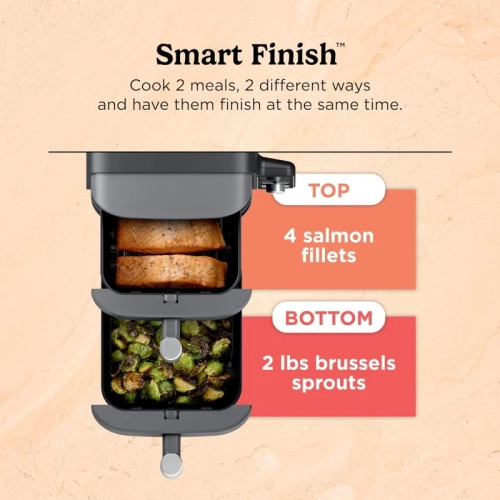 Smart Finish™

Cook 2 meals, 2 different ways and have them finish at the same time.

TOP

4 salmon fillets

BOTTOM

2 lbs brussels sprouts