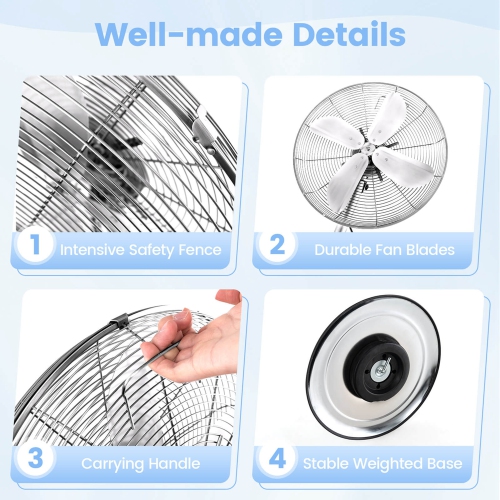 Well-made Details

1 Intensive Safety Fence

2 Durable Fan Blades

3 Carrying Handle

4 Stable Weighted Base