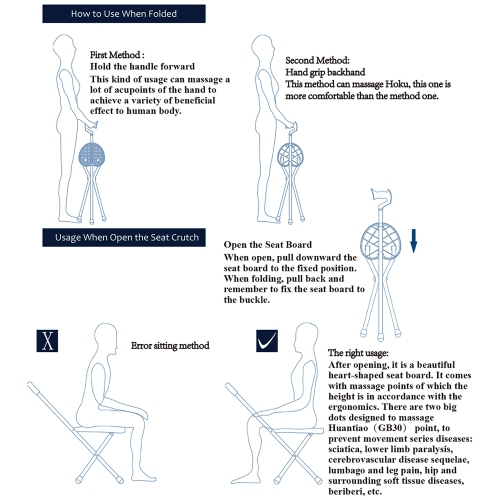 How to Use When Folded

First Method :
Hold the handle forward
This kind of usage can massage a lot of acupoints of the hand to achieve a variety of beneficial effect to human body.

Second Method:
Hand grip backhand
This method can massage Hoku, this one is more comfortable than the method one.

Usage When Open the Seat Crutch

Open the Seat Board
When open, pull downward the seat board to the fixed position. When folding, pull back and remember to fix the seat board to the buckle.

X

Error sitting method

The right usage:
After opening, it is a beautiful heart-shaped seat board. It comes with massage points of which the height is in accordance with the ergonomics. There are two big dots designed to massage Huantiao（GB30） point, to prevent movement series diseases: sciatica, lower limb paralysis, cerebrovascular disease sequelae, lumbago and leg pain, hip and surrounding soft tissue diseases, beriberi, etc.