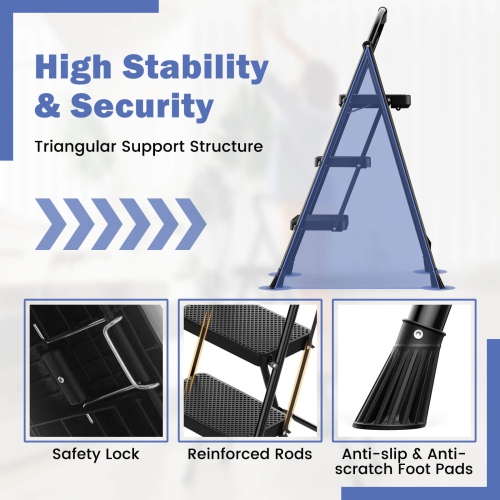 High Stability & Security

Triangular Support Structure

Safety Lock

Reinforced Rods

Anti-slip & Anti-scratch Foot Pads