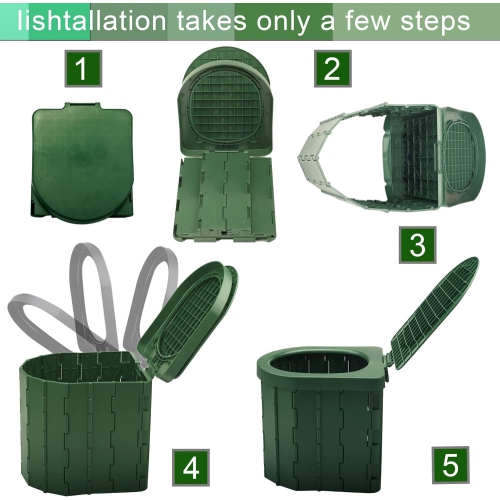 lishtallation takes only a few steps

1

2

3

4

5