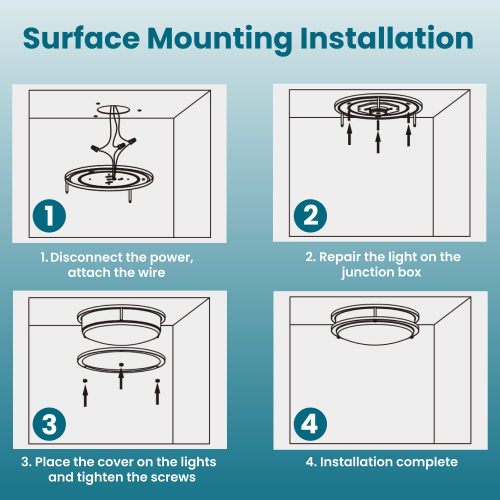 Surface Mounting Installation

1

1. Disconnect the power, attach the wire

2

2. Repair the light on the junction box

3

3. Place the cover on the lights and tighten the screws

4

4. Installation complete