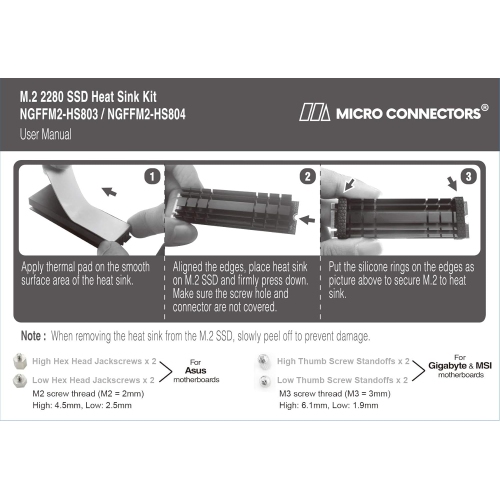 M.2 2280 SSD Heat Sink Kit
NGFFM2-HS803 / NGFFM2-HS804
User Manual

MICRO CONNECTORS®

1
Apply thermal pad on the smooth surface area of the heat sink.

2
Aligned the edges, place heat sink on M.2 SSD and firmly press down. Make sure the screw hole and connector are not covered.

3
Put the silicone rings on the edges as picture above to secure M.2 to heat sink.

Note : When removing the heat sink from the M.2 SSD, slowly peel off to prevent damage.

High Hex Head Jackscrews x 2
Low Hex Head Jackscrews x 2
For Asus motherboards
M2 screw thread (M2 = 2mm)
High: 4.5mm, Low: 2.5mm

High Thumb Screw Standoffs x 2
Low Thumb Screw Standoffs x 2
For Gigabyte & MSI motherboards
M3 screw thread (M3 = 3mm)
High: 6.1mm, Low: 1.9mm