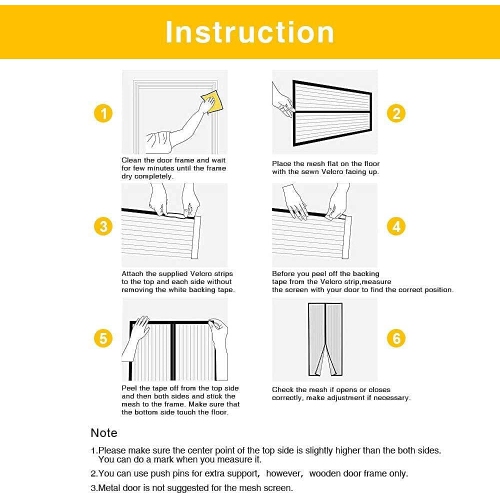 Instruction

1
Clean the door frame and wait for few minutes until the frame dry completely.

2
Place the mesh flat on the floor with the sewn Velcro facing up.

3
Attach the supplied Velcro strips to the top and each side without removing the white backing tape.

4
Before you peel off the backing tape from the Velcro strip,measure the screen with your door to find the correct position.

5
Peel the tape off from the top side and then both sides and stick the mesh to the frame. Make sure that the bottom side touch the floor.

6
Check the mesh if opens or closes correctly, make adjustment if necessary.

Note
1.Please make sure the center point of the top side is slightly higher than the both sides. You can do a mark when you measure it.
2.You can use push pins for extra support, however, wooden door frame only.
3.Metal door is not suggested for the mesh screen.