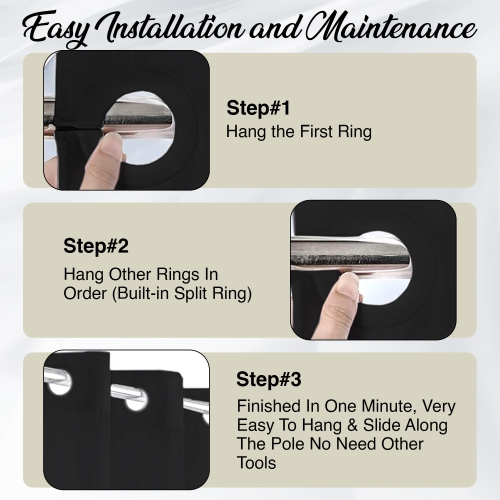 Easy Installation and Maintenance

Step#1
Hang the First Ring

Step#2
Hang Other Rings In Order (Built-in Split Ring)

Step#3
Finished In One Minute, Very Easy To Hang & Slide Along The Pole No Need Other Tools