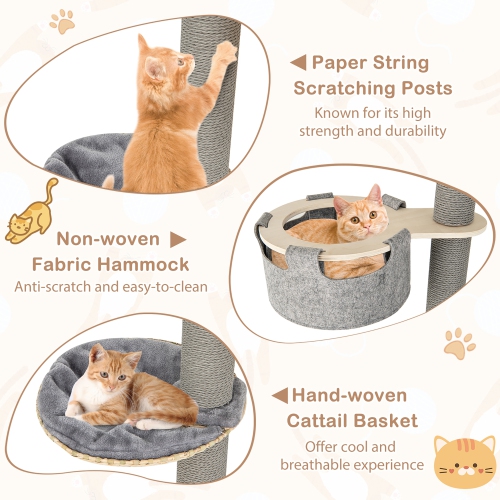 Paper String Scratching Posts

Known for its high strength and durability

Non-woven Fabric Hammock

Anti-scratch and easy-to-clean

Hand-woven Cattail Basket

Offer cool and breathable experience