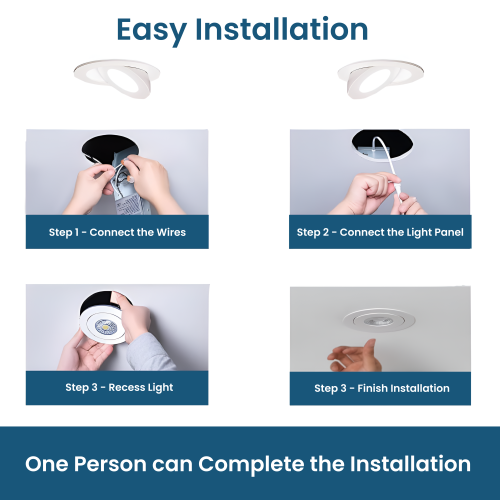 Easy Installation

Step 1 - Connect the Wires

Step 2 - Connect the Light Panel

Step 3 - Recess Light

Step 3 - Finish Installation

One Person can Complete the Installation