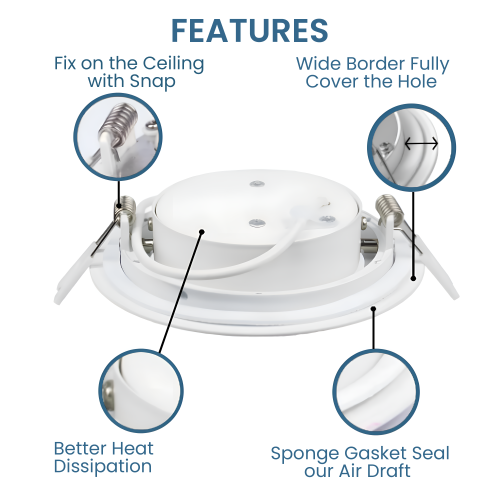 FEATURES

Fix on the Ceiling with Snap

Wide Border Fully Cover the Hole

Better Heat Dissipation

Sponge Gasket Seal our Air Draft