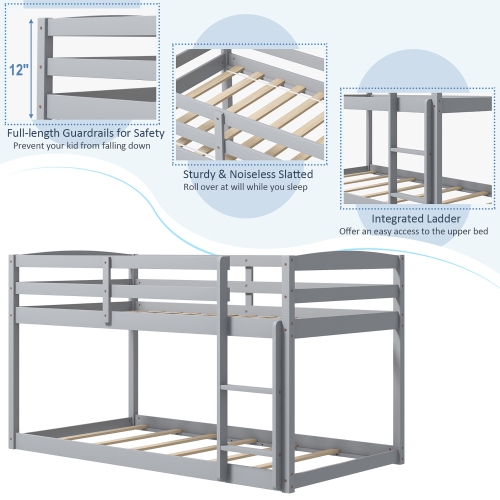 12"

Full-length Guardrails for Safety
Prevent your kid from falling down

Sturdy & Noiseless Slatted
Roll over at will while you sleep

Integrated Ladder
Offer an easy access to the upper bed