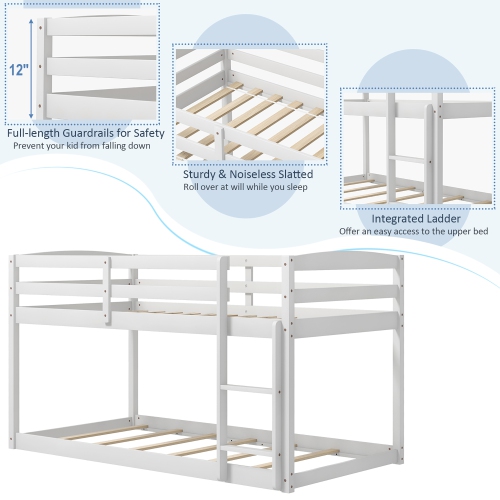 12"

Full-length Guardrails for Safety
Prevent your kid from falling down

Sturdy & Noiseless Slatted
Roll over at will while you sleep

Integrated Ladder
Offer an easy access to the upper bed