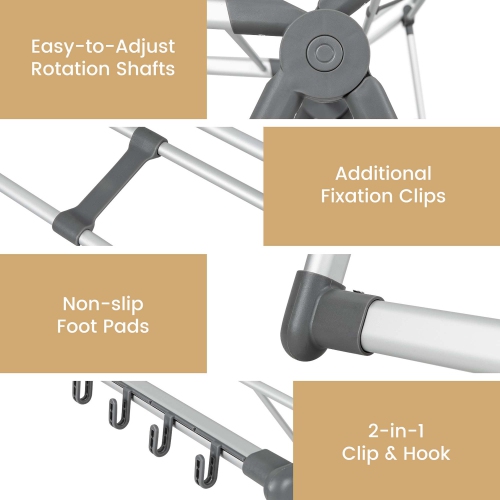 Easy-to-Adjust
Rotation Shafts

Additional
Fixation Clips

Non-slip
Foot Pads

2-in-1
Clip & Hook