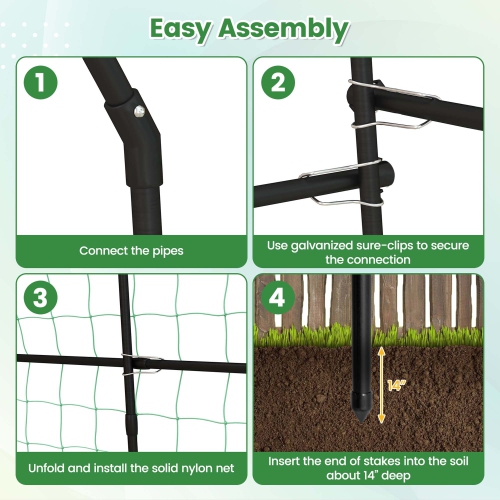 Easy Assembly

1

Connect the pipes

2

Use galvanized sure-clips to secure the connection

3

Unfold and install the solid nylon net

4

14"

Insert the end of stakes into the soil about 14" deep