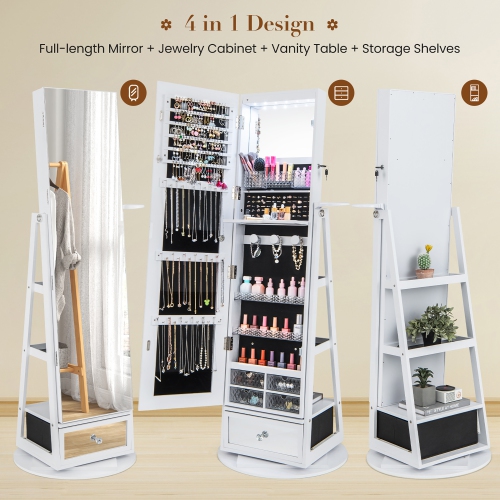 4 in 1 Design

Full-length Mirror + Jewelry Cabinet + Vanity Table + Storage Shelves