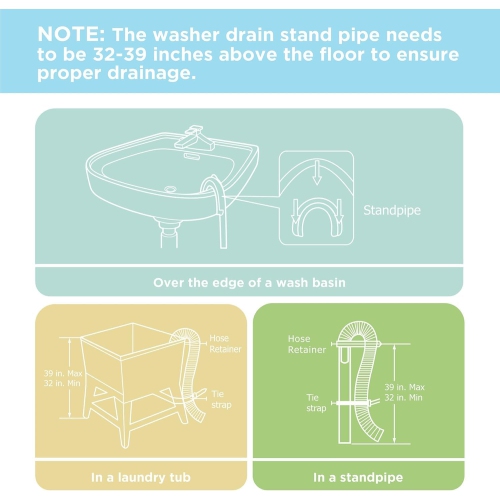 NOTE: The washer drain stand pipe needs to be 32-39 inches above the floor to ensure proper drainage.

Standpipe

Over the edge of a wash basin

39 in. Max
32 in. Min

Hose Retainer

Tie strap

In a laundry tub

Hose Retainer

Tie strap

39 in. Max
32 in. Min

In a standpipe