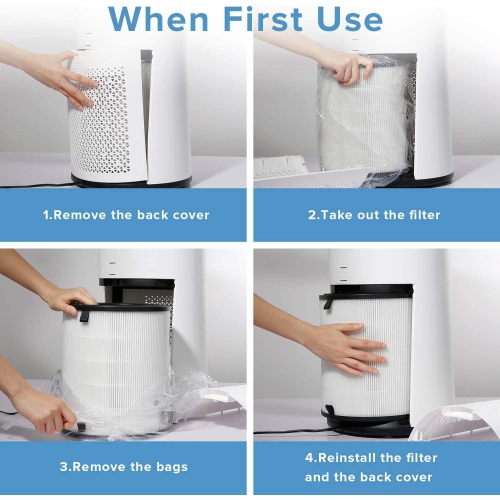 When First Use

1.Remove the back cover

2.Take out the filter

3.Remove the bags

4.Reinstall the filter and the back cover