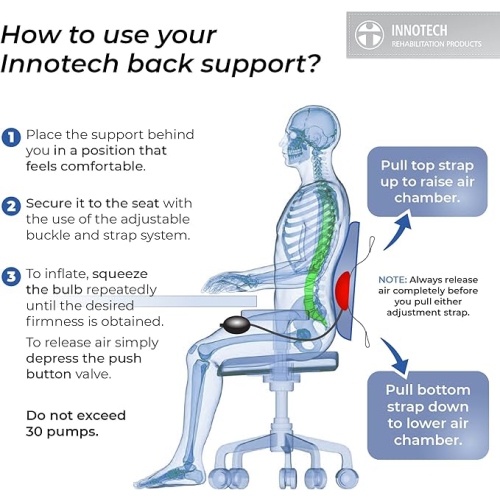 How to use your Innotech back support?

INNOTECH
REHABILITATION PRODUCTS

1 Place the support behind you in a position that feels comfortable.

2 Secure it to the seat with the use of the adjustable buckle and strap system.

3 To inflate, squeeze the bulb repeatedly until the desired firmness is obtained.

To release air simply depress the push button valve.

Do not exceed 30 pumps.

Pull top strap up to raise air chamber.

NOTE: Always release air completely before you pull either adjustment strap.

Pull bottom strap down to lower air chamber.