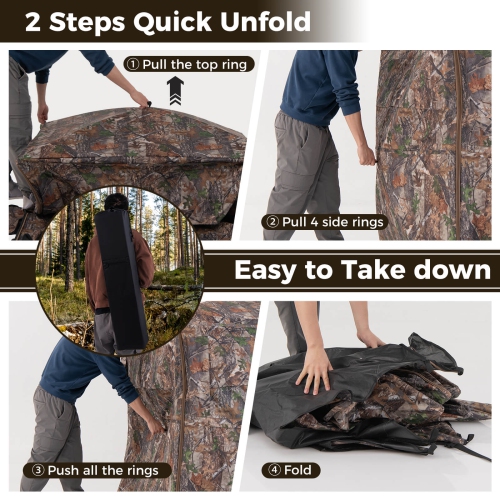 2 Steps Quick Unfold

① Pull the top ring

② Pull 4 side rings

Easy to Take down

③ Push all the rings

④ Fold