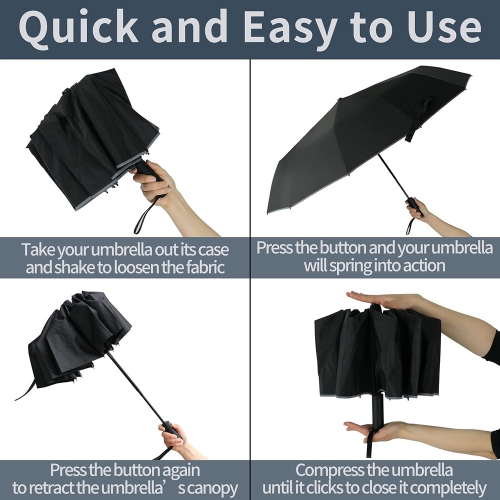 Quick and Easy to Use

Take your umbrella out its case and shake to loosen the fabric

Press the button and your umbrella will spring into action

Press the button again to retract the umbrella’s canopy

Compress the umbrella until it clicks to close it completely