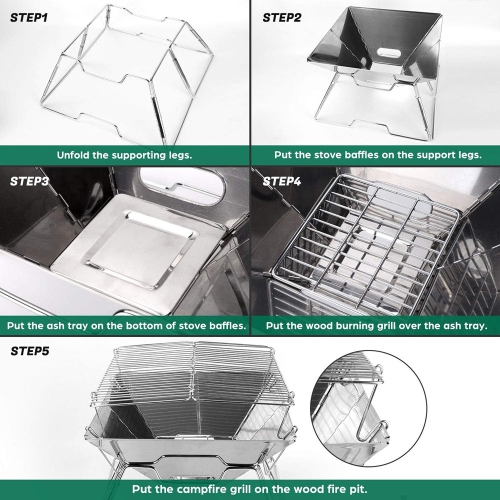 STEP1

Unfold the supporting legs.

STEP2

Put the stove baffles on the support legs.

STEP3

Put the ash tray on the bottom of stove baffles.

STEP4

Put the wood burning grill over the ash tray.

STEP5

Put the campfire grill on the wood fire pit.