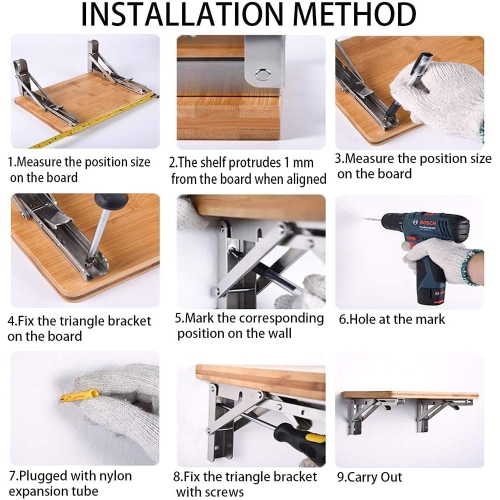 INSTALLATION METHOD

1.Measure the position size on the board

2.The shelf protrudes 1 mm from the board when aligned

3.Measure the position size on the board

4.Fix the triangle bracket on the board

5.Mark the corresponding position on the wall

BOSCH
Professional

6.Hole at the mark

7.Plugged with nylon expansion tube

8.Fix the triangle bracket with screws

9.Carry Out