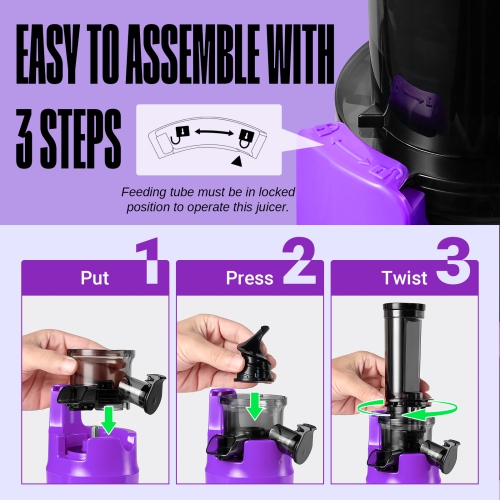 EASY TO ASSEMBLE WITH 3 STEPS

Feeding tube must be in locked position to operate this juicer.

Put 1

Press 2

Twist 3