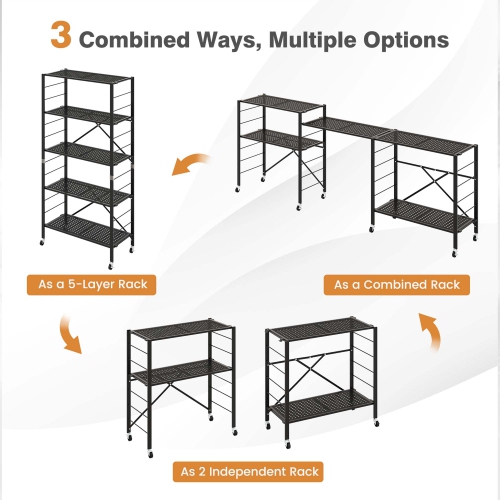 3 Combined Ways, Multiple Options

As a 5-Layer Rack

As a Combined Rack

As 2 Independent Rack