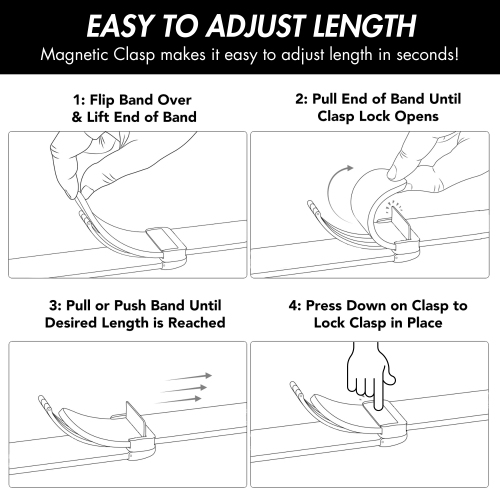 EASY TO ADJUST LENGTH

Magnetic Clasp makes it easy to adjust length in seconds!

1: Flip Band Over & Lift End of Band

2: Pull End of Band Until Clasp Lock Opens

3: Pull or Push Band Until Desired Length is Reached

4: Press Down on Clasp to Lock Clasp in Place