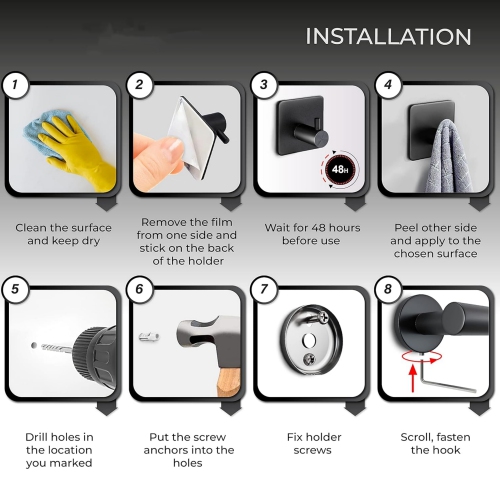 INSTALLATION

1

Clean the surface and keep dry

2

Remove the film from one side and stick on the back of the holder

3

48H

Wait for 48 hours before use

4

Peel other side and apply to the chosen surface

5

Drill holes in the location you marked

6

Put the screw anchors into the holes

7

Fix holder screws

8

Scroll, fasten the hook