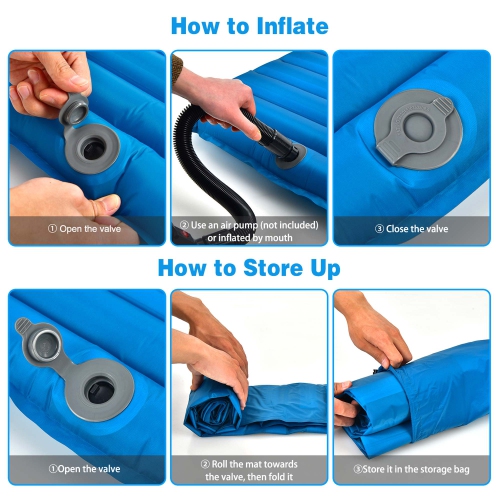 How to Inflate

① Open the valve

② Use an air pump (not included) or inflated by mouth

③ Close the valve

How to Store Up

①Open the valve

② Roll the mat towards the valve, then fold it

③Store it in the storage bag