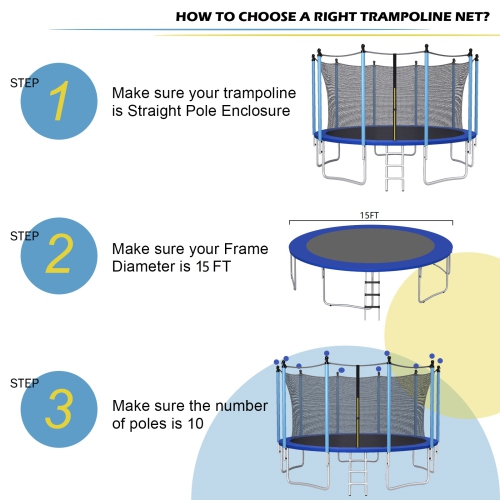 HOW TO CHOOSE A RIGHT TRAMPOLINE NET?

STEP 1

Make sure your trampoline is Straight Pole Enclosure

STEP 2

Make sure your Frame Diameter is 15 FT

15FT

STEP 3

Make sure the number of poles is 10