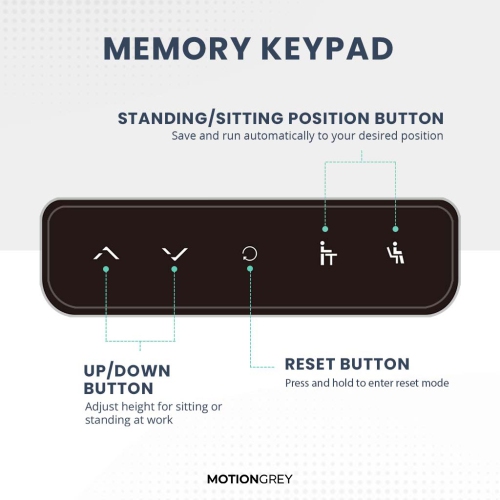 MEMORY KEYPAD

STANDING/SITTING POSITION BUTTON
Save and run automatically to your desired position

UP/DOWN BUTTON
Adjust height for sitting or standing at work

RESET BUTTON
Press and hold to enter reset mode

MOTIONGREY