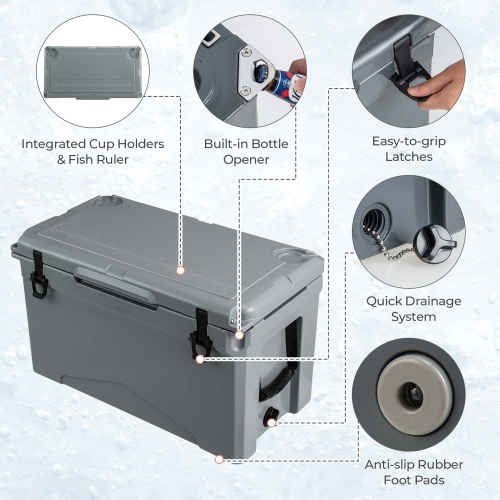 Integrated Cup Holders & Fish Ruler

Built-in Bottle Opener

Easy-to-grip Latches

Quick Drainage System

Anti-slip Rubber Foot Pads