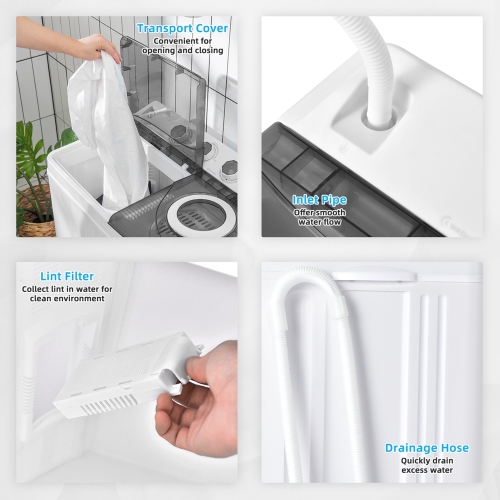 Transport Cover
Convenient for opening and closing

Inlet Pipe
Offer smooth water flow

Lint Filter
Collect lint in water for clean environment

Drainage Hose
Quickly drain excess water