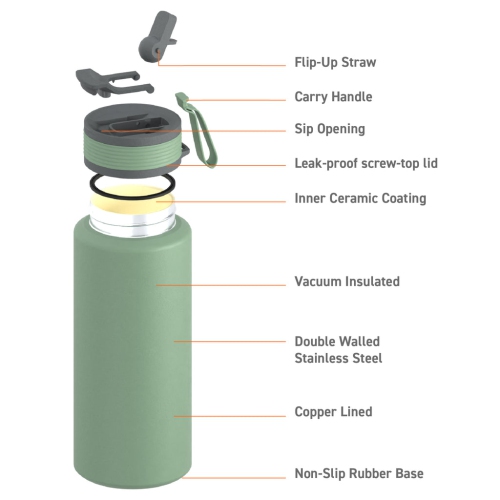 Flip-Up Straw

Carry Handle

Sip Opening

Leak-proof screw-top lid

Inner Ceramic Coating

Vacuum Insulated

Double Walled Stainless Steel

Copper Lined

Non-Slip Rubber Base