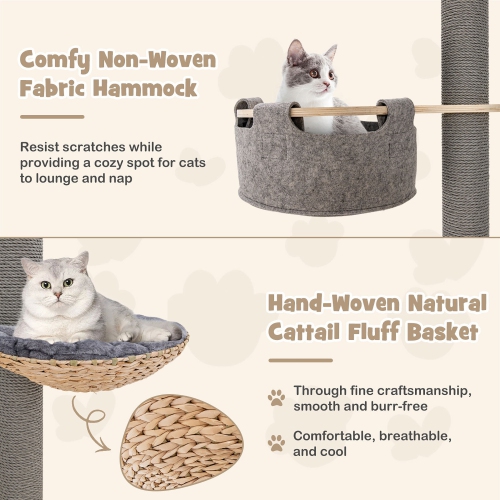 Comfy Non-Woven Fabric Hammock

Resist scratches while providing a cozy spot for cats to lounge and nap

Hand-Woven Natural Cattail Fluff Basket

Through fine craftsmanship, smooth and burr-free

Comfortable, breathable, and cool