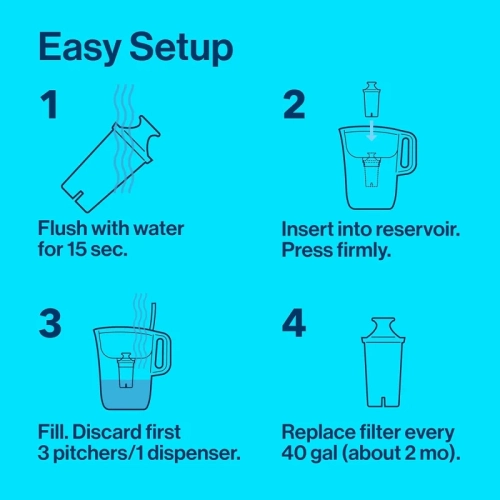 Easy Setup

1

Flush with water for 15 sec.

2

Insert into reservoir. Press firmly.

3

Fill. Discard first 3 pitchers/1 dispenser.

4

Replace filter every 40 gal (about 2 mo).