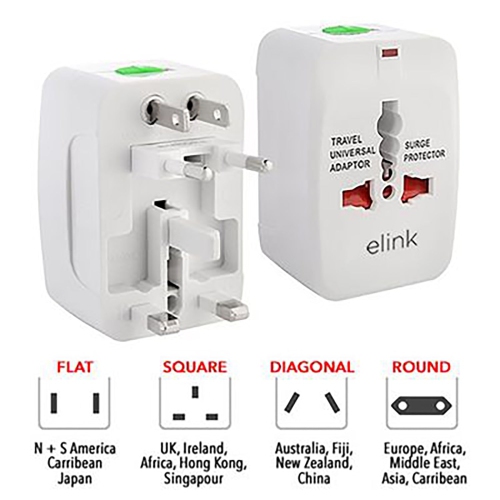 TRAVEL UNIVERSAL ADAPTOR

SURGE PROTECTOR

elink

FLAT

N + S America Carribean Japan

SQUARE

UK, Ireland, Africa, Hong Kong, Singapour

DIAGONAL

Australia, Fiji, New Zealand, China

ROUND

Europe, Africa, Middle East, Asia, Carribean