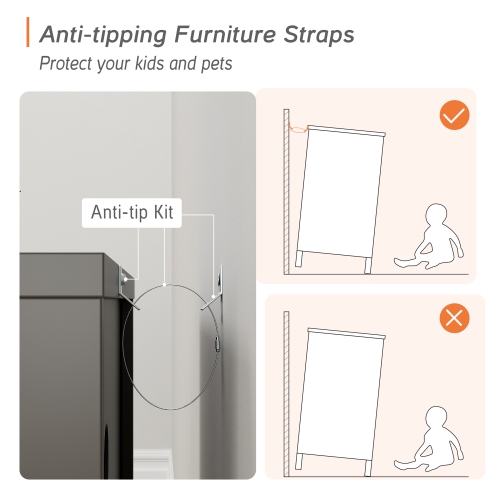 Anti-tipping Furniture Straps
Protect your kids and pets

Anti-tip Kit