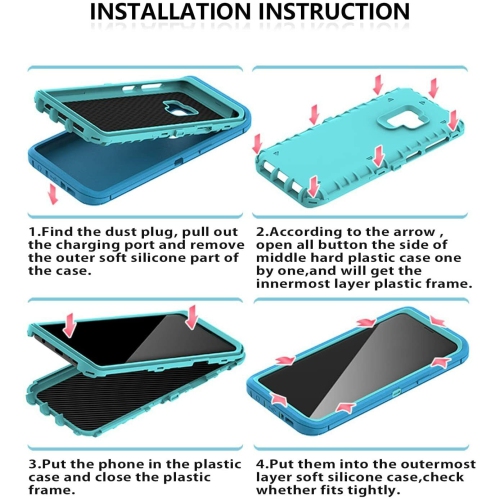 INSTALLATION INSTRUCTION

1.Find the dust plug, pull out the charging port and remove the outer soft silicone part of the case.

2.According to the arrow , open all button the side of middle hard plastic case one by one,and will get the innermost layer plastic frame.

3.Put the phone in the plastic case and close the plastic frame.

4.Put them into the outermost layer soft silicone case,check whether fits tightly.