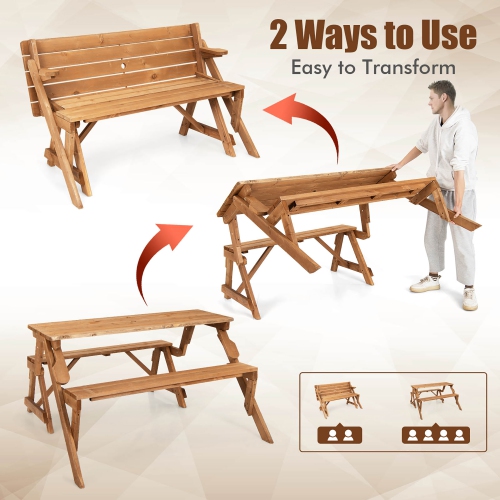 2 Ways to Use
Easy to Transform