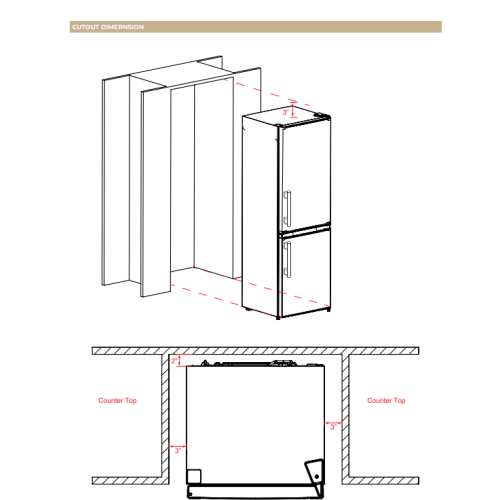 CUTOUT DIMERNSION

3"

2"

Counter Top

Counter Top

3"

3"