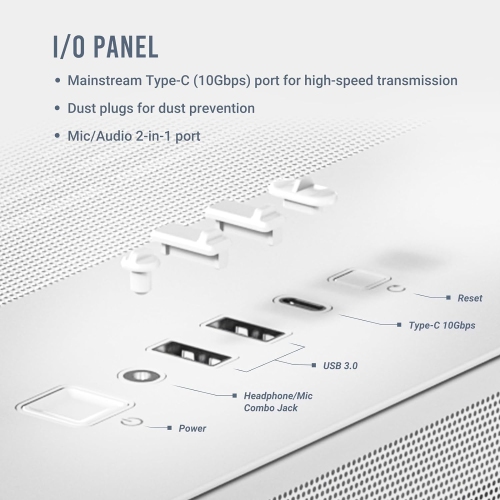 I/O PANEL

• Mainstream Type-C (10Gbps) port for high-speed transmission

• Dust plugs for dust prevention

• Mic/Audio 2-in-1 port

Reset

Type-C 10Gbps

USB 3.0

Headphone/Mic Combo Jack

Power