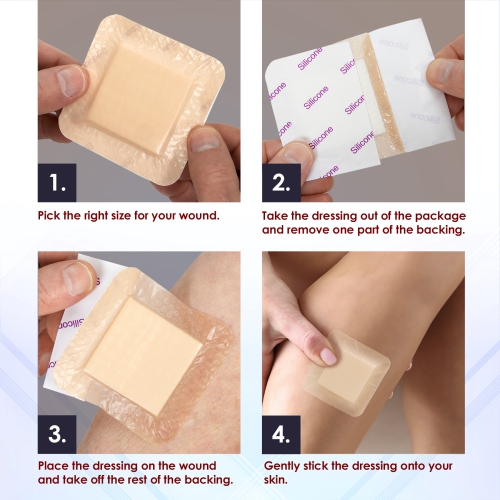 1.

Pick the right size for your wound.

Silicone Silicone Silicone Silicone Silicone Silicone Silicone Silicone

2.

Take the dressing out of the package and remove one part of the backing.

Silicone

3.

Place the dressing on the wound and take off the rest of the backing.

4.

Gently stick the dressing onto your skin.